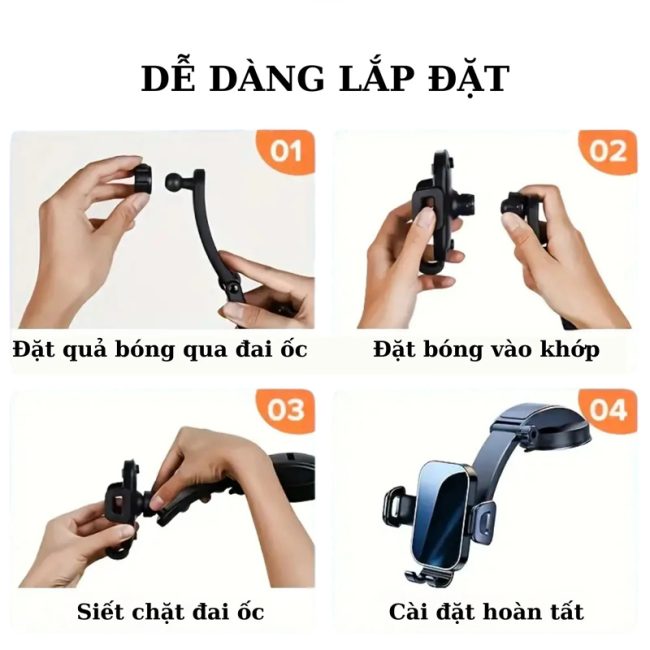 DỄ DÀNG LẮP ĐẶT

01

Đặt quả bóng qua đai ốc

02

Đặt bóng vào khớp

03

Siết chặt đai ốc

04

Cài đặt hoàn tất