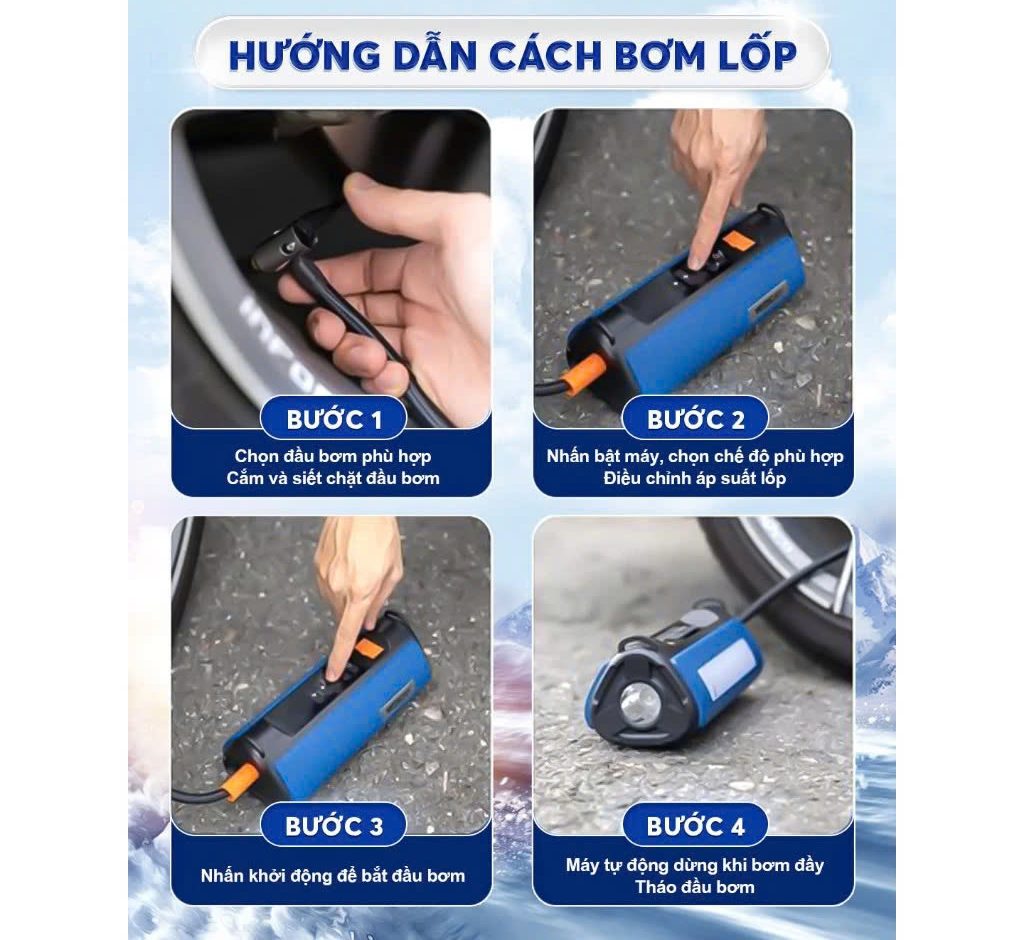 HƯỚNG DẪN CÁCH BƠM LỐP

BƯỚC 1
Chọn đầu bơm phù hợp
Cắm và siết chặt đầu bơm

BƯỚC 2
Nhấn bật máy, chọn chế độ phù hợp
Điều chỉnh áp suất lốp

BƯỚC 3
Nhấn khởi động để bắt đầu bơm

BƯỚC 4
Máy tự động dừng khi bơm đầy
Tháo đầu bơm