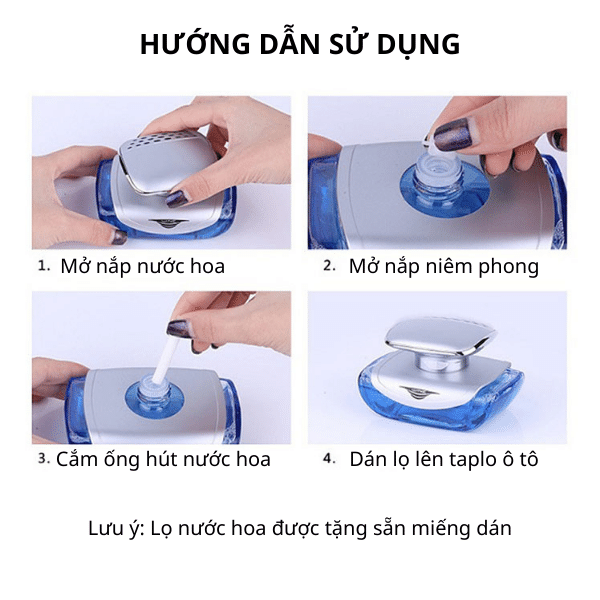 HƯỚNG DẪN SỬ DỤNG

1. Mở nắp nước hoa

2. Mở nắp niêm phong

3. Cắm ống hút nước hoa

4. Dán lọ lên taplo ô tô

Lưu ý: Lọ nước hoa được tặng sẵn miếng dán